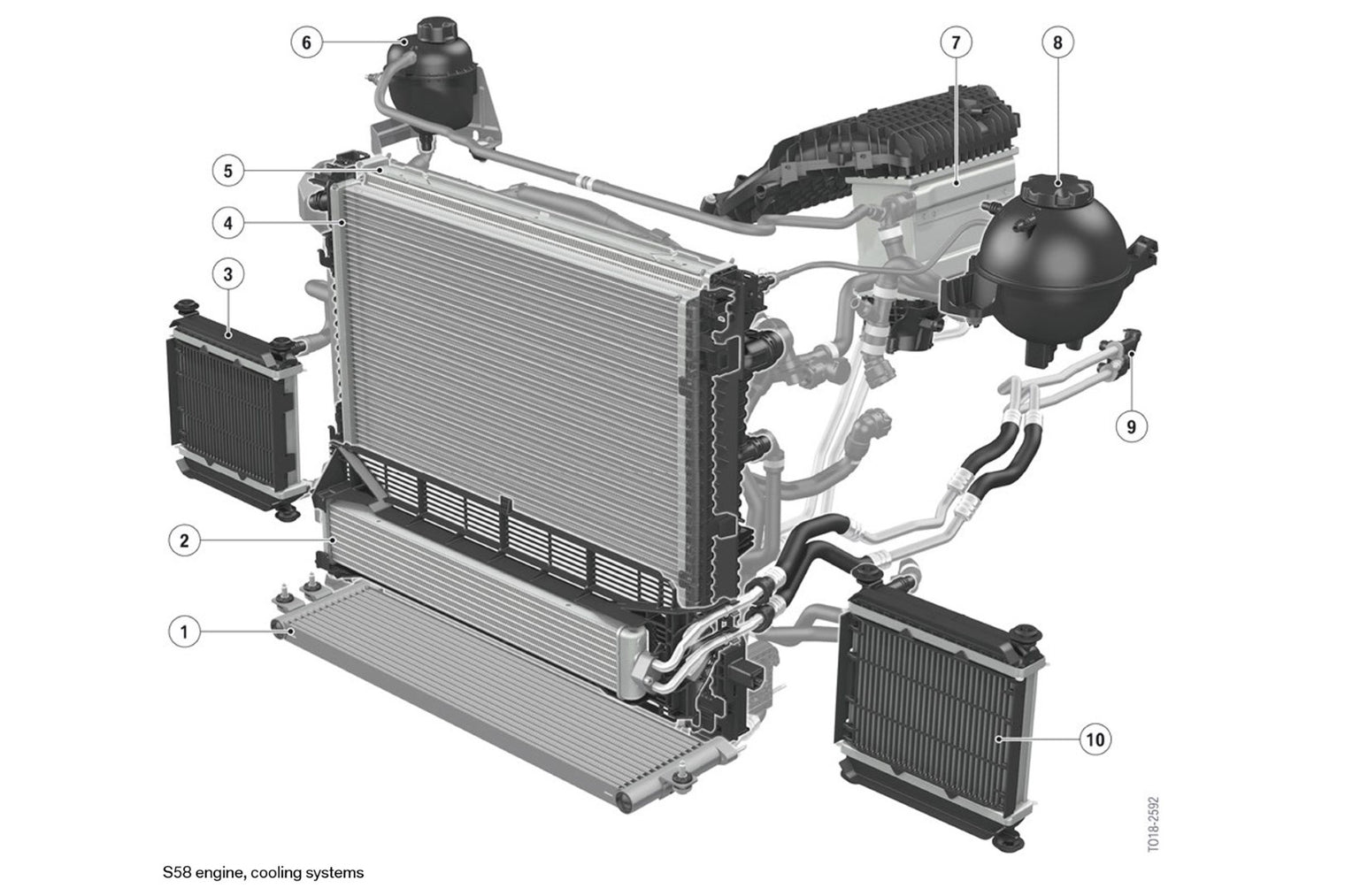 6
7
8
5
4
3
9
2
1
10
TO18-2592
S58 engine, cooling systems