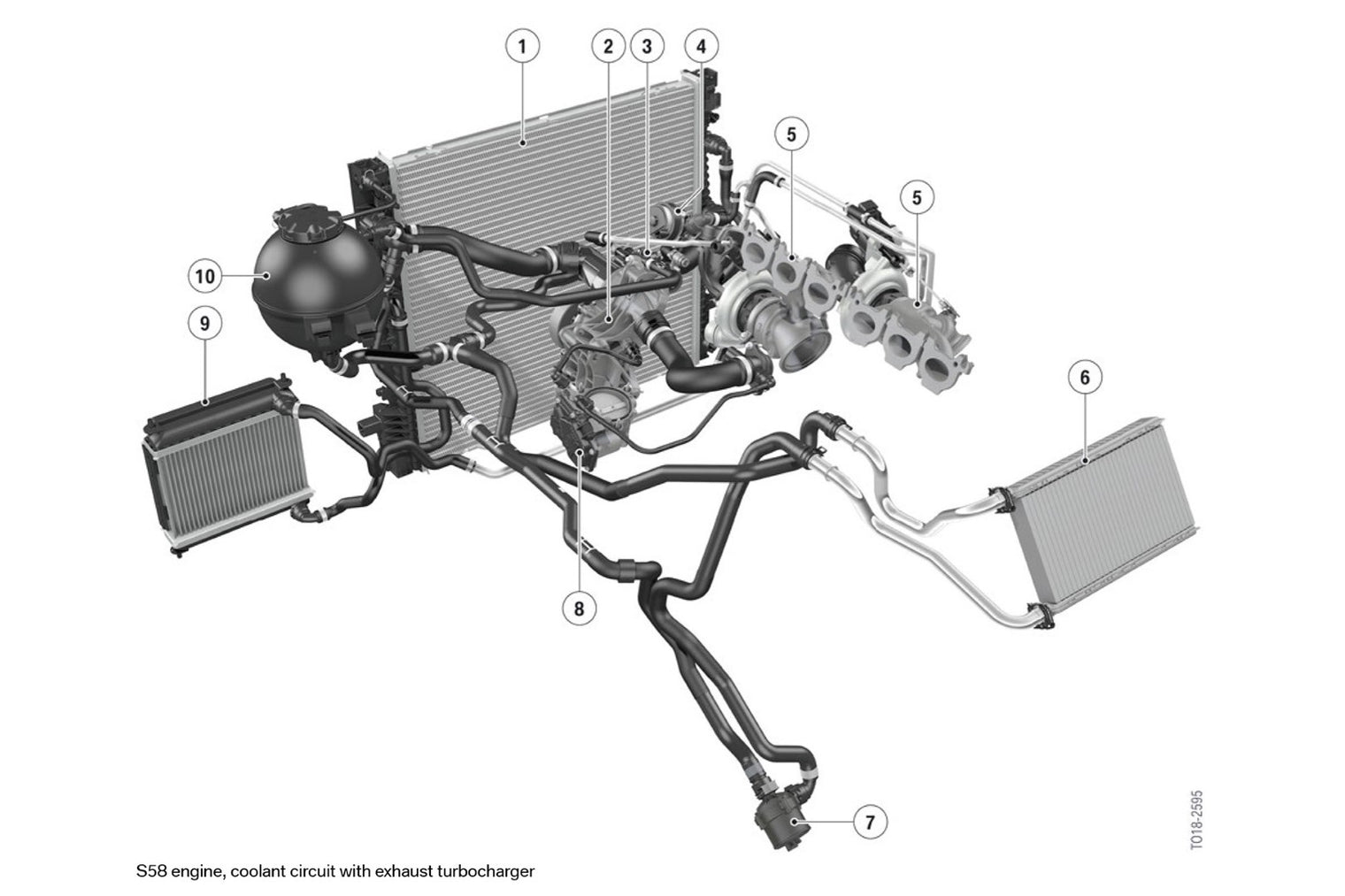 1
2
3
4
5
5
10
9
6
8
7

TO18-2595

S58 engine, coolant circuit with exhaust turbocharger